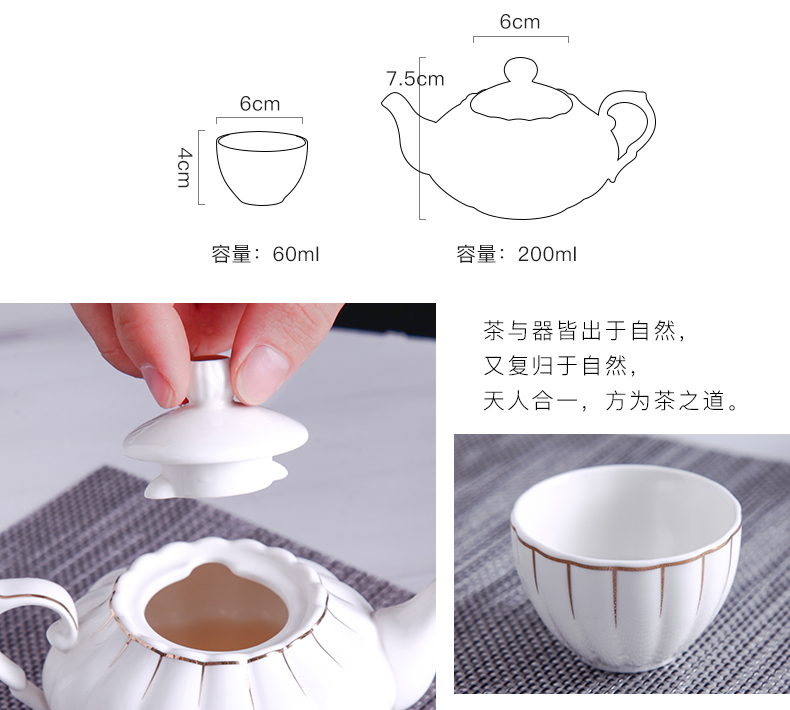 6cm

4cm

容量：60ml

6cm

7.5cm

容量：200ml

茶与器皆出于自然，
又复归于自然，
天人合一，方为茶之道。